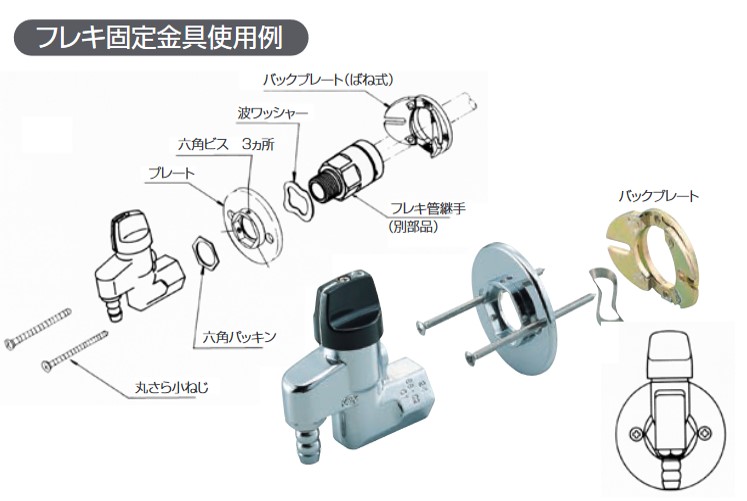 フレキ固定金具使用例

バックプレート(ばね式)

波ワッシャー

六角ビス 3ヵ所

プレート

フレキ管継手
(別部品)

バックプレート

六角パッキン

丸さら小ねじ